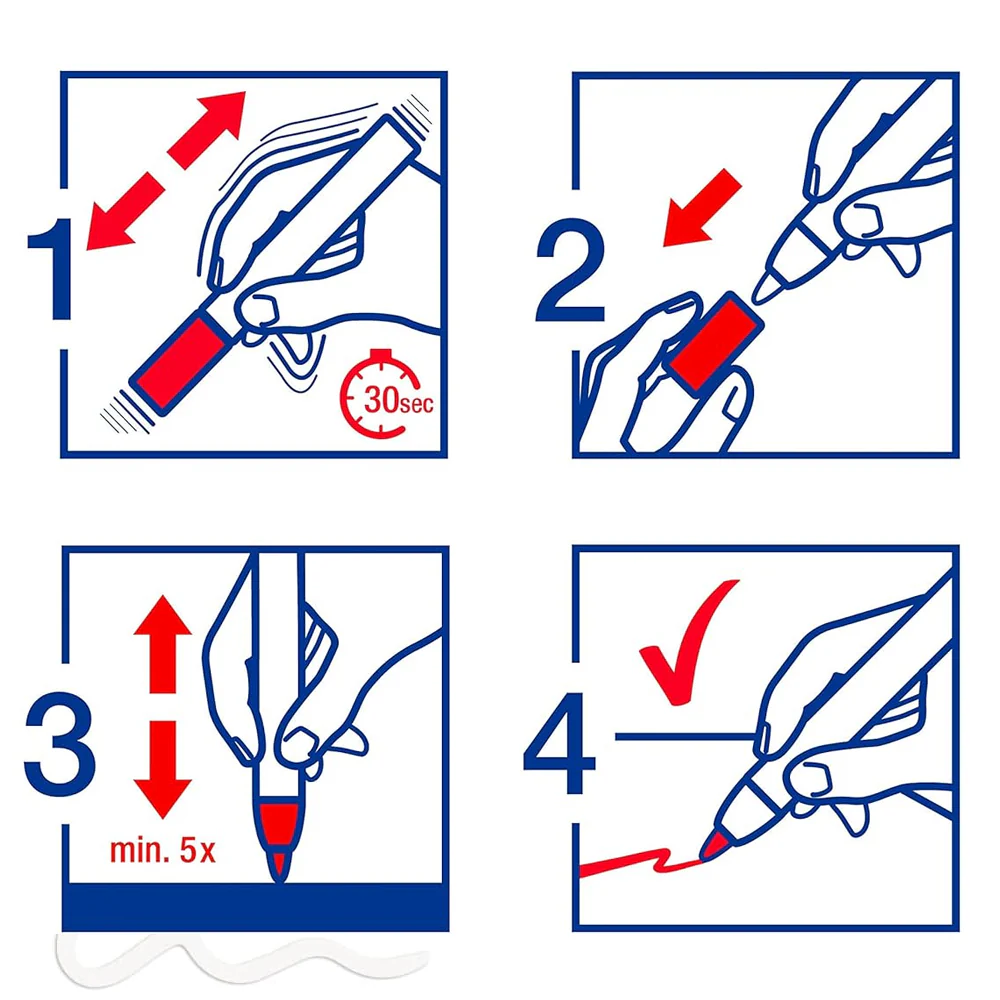 1
30sec
2
3
min. 5x
4