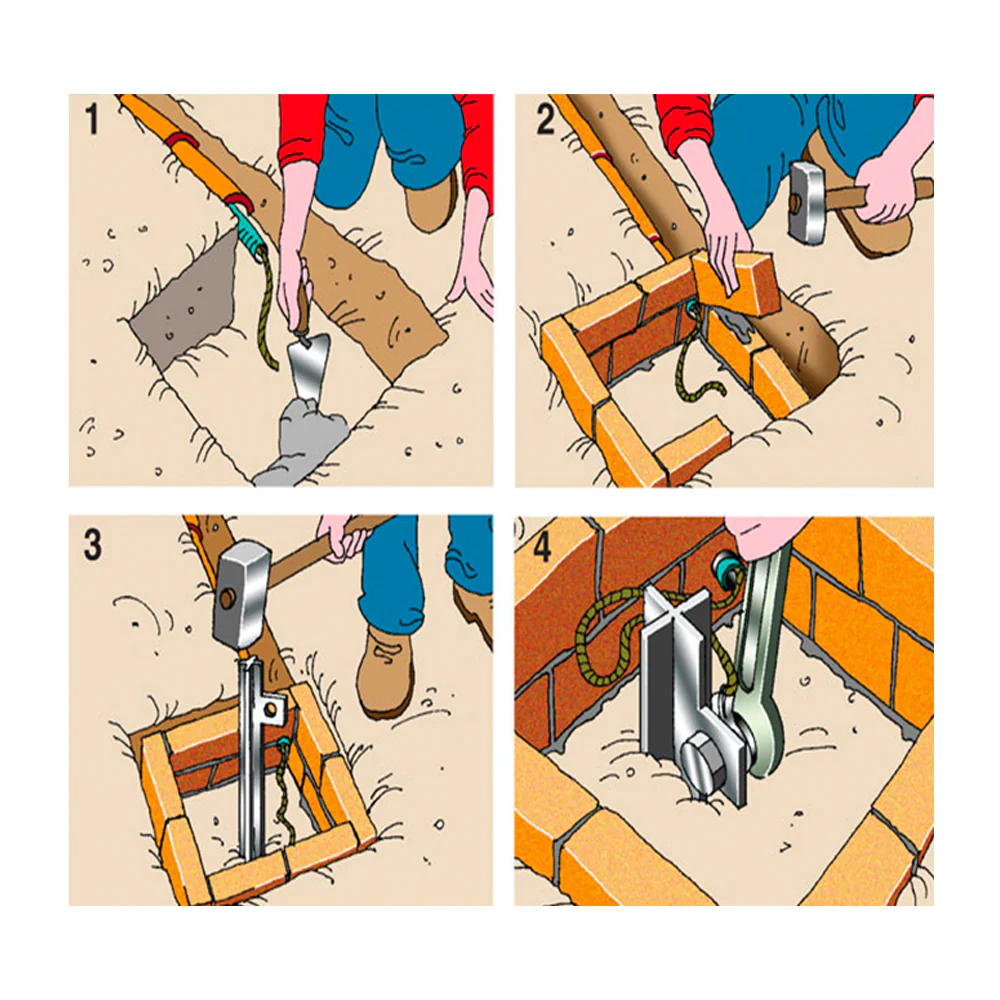 1

2

3

4